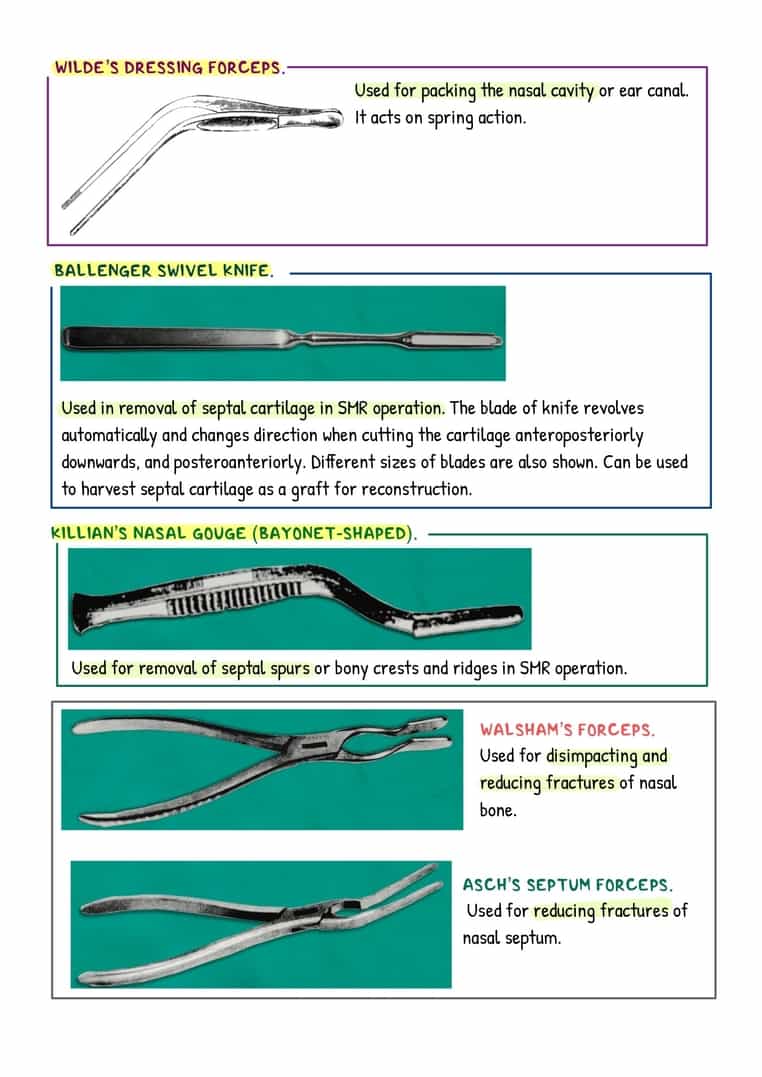 WILDE'S DRESSING FORCEPS.

Used for packing the nasal cavity or ear canal. It acts on spring action.

BALLENGER SWIVEL KNIFE.

Used in removal of septal cartilage in SMR operation. The blade of knife revolves automatically and changes direction when cutting the cartilage anteroposteriorly downwards, and posteroanteriorly. Different sizes of blades are also shown. Can be used to harvest septal cartilage as a graft for reconstruction.

KILLIAN'S NASAL GOUGE (BAYONET-SHAPED).

Used for removal of septal spurs or bony crests and ridges in SMR operation.

WALSHAM'S FORCEPS.
Used for disimpacting and reducing fractures of nasal bone.

ASCH'S SEPTUM FORCEPS.
Used for reducing fractures of nasal septum.